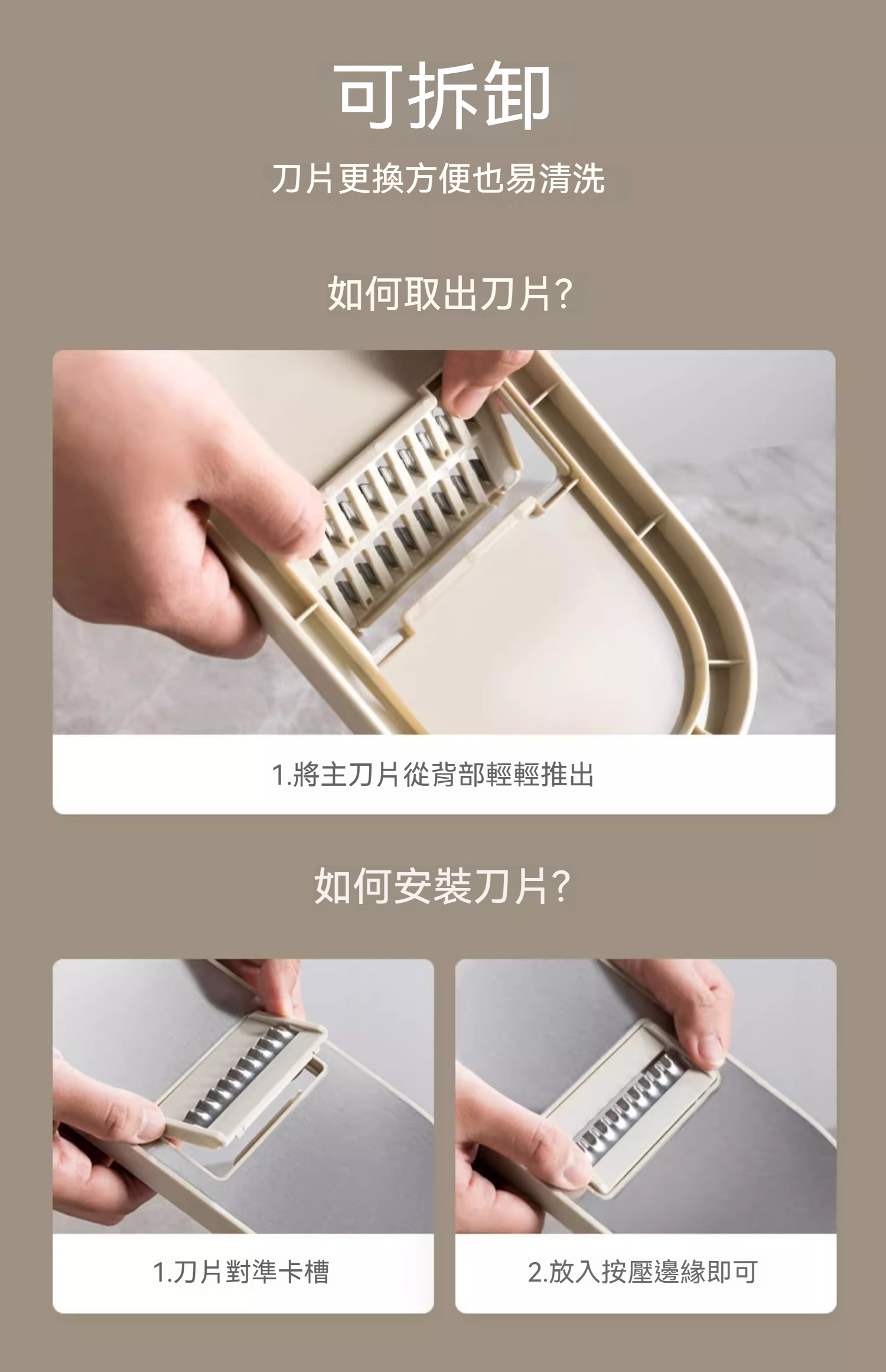 可拆卸

刀片更換方便也易清洗

如何取出刀片?

1.將主刀片從背部輕輕推出

如何安裝刀片?

1.刀片對準卡槽

2.放入按壓邊緣即可