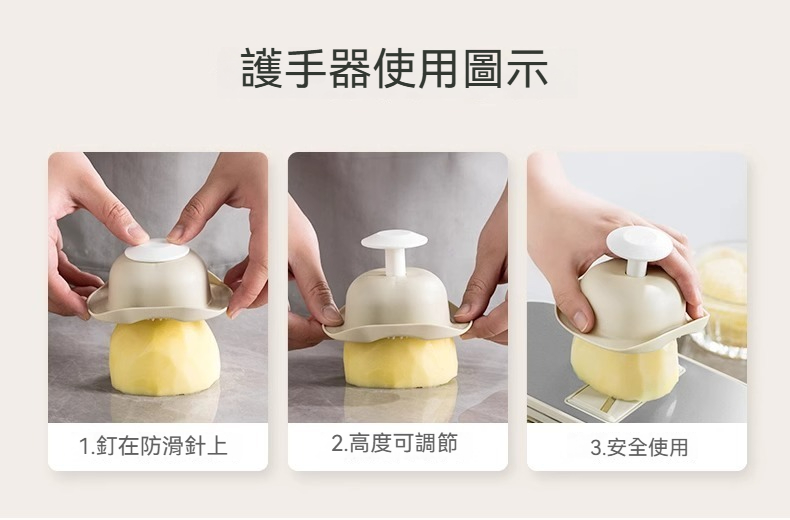 護手器使用圖示

1.釘在防滑針上

2.高度可調節

3.安全使用